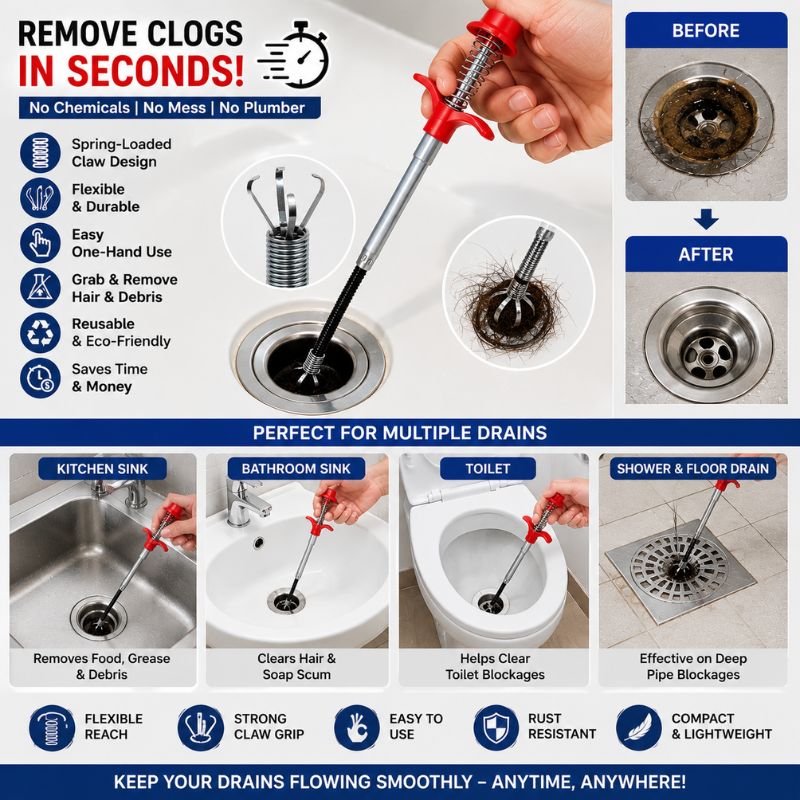 REMOVE CLOGS
IN SECONDS!

No Chemicals | No Mess | No Plumber

Spring-Loaded Claw Design

Flexible & Durable

Easy One-Hand Use

Grab & Remove Hair & Debris

Reusable & Eco-Friendly

Saves Time & Money

BEFORE

AFTER

PERFECT FOR MULTIPLE DRAINS

KITCHEN SINK

Removes Food, Grease & Debris

BATHROOM SINK

Clears Hair & Soap Scum

TOILET

Helps Clear Toilet Blockages

SHOWER & FLOOR DRAIN

Effective on Deep Pipe Blockages

FLEXIBLE REACH

STRONG CLAW GRIP

EASY TO USE

RUST RESISTANT

COMPACT & LIGHTWEIGHT

KEEP YOUR DRAINS FLOWING SMOOTHLY – ANYTIME, ANYWHERE!